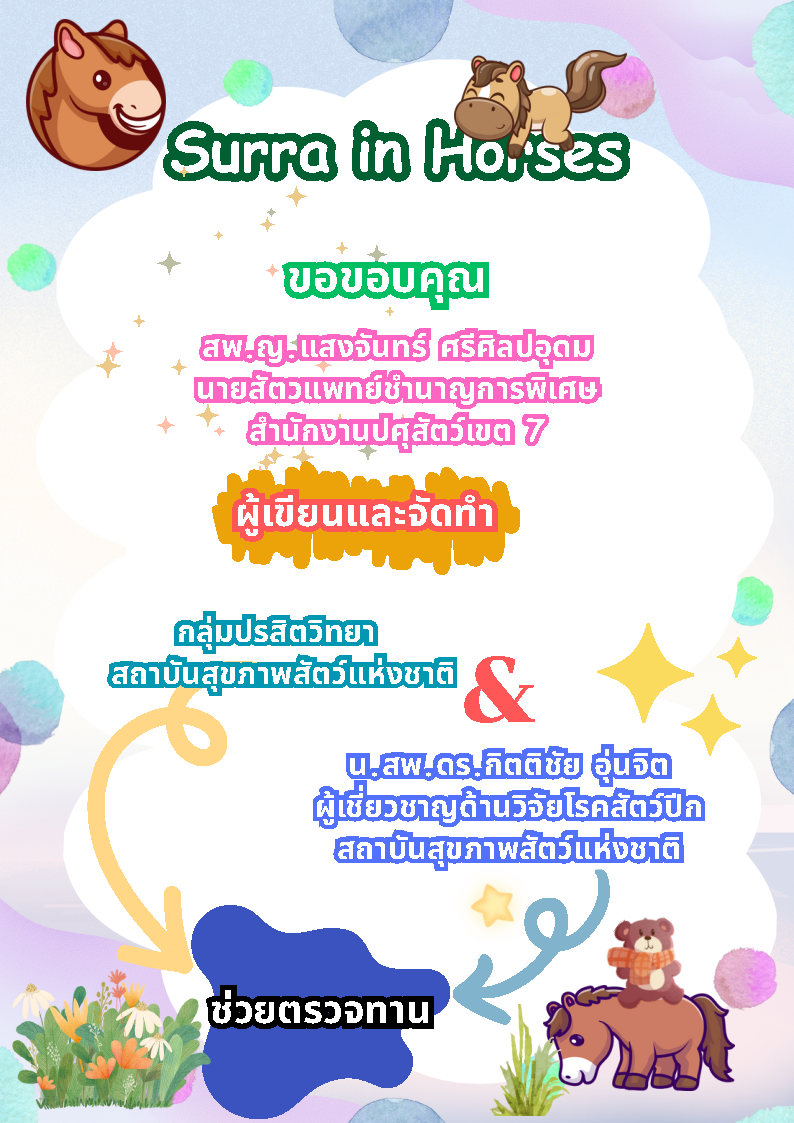 Surra in Horses

ขอขอบคุณ

สพ.ญ.แสงจันทร์ ศรีศิลปอุดม
นายสัตวแพทย์ชำนาญการพิเศษ
สำนักงานปศุสัตว์เขต 7

ผู้เขียนและจัดทำ

กลุ่มปรสิตวิทยา
สถาบันสุขภาพสัตว์แห่งชาติ

&

น.สพ.ดร.กิตติชัย อุ่นจิต
ผู้เชี่ยวชาญด้านวิจัยโรคสัตว์ปีก
สถาบันสุขภาพสัตว์แห่งชาติ

ช่วยตรวจทาน